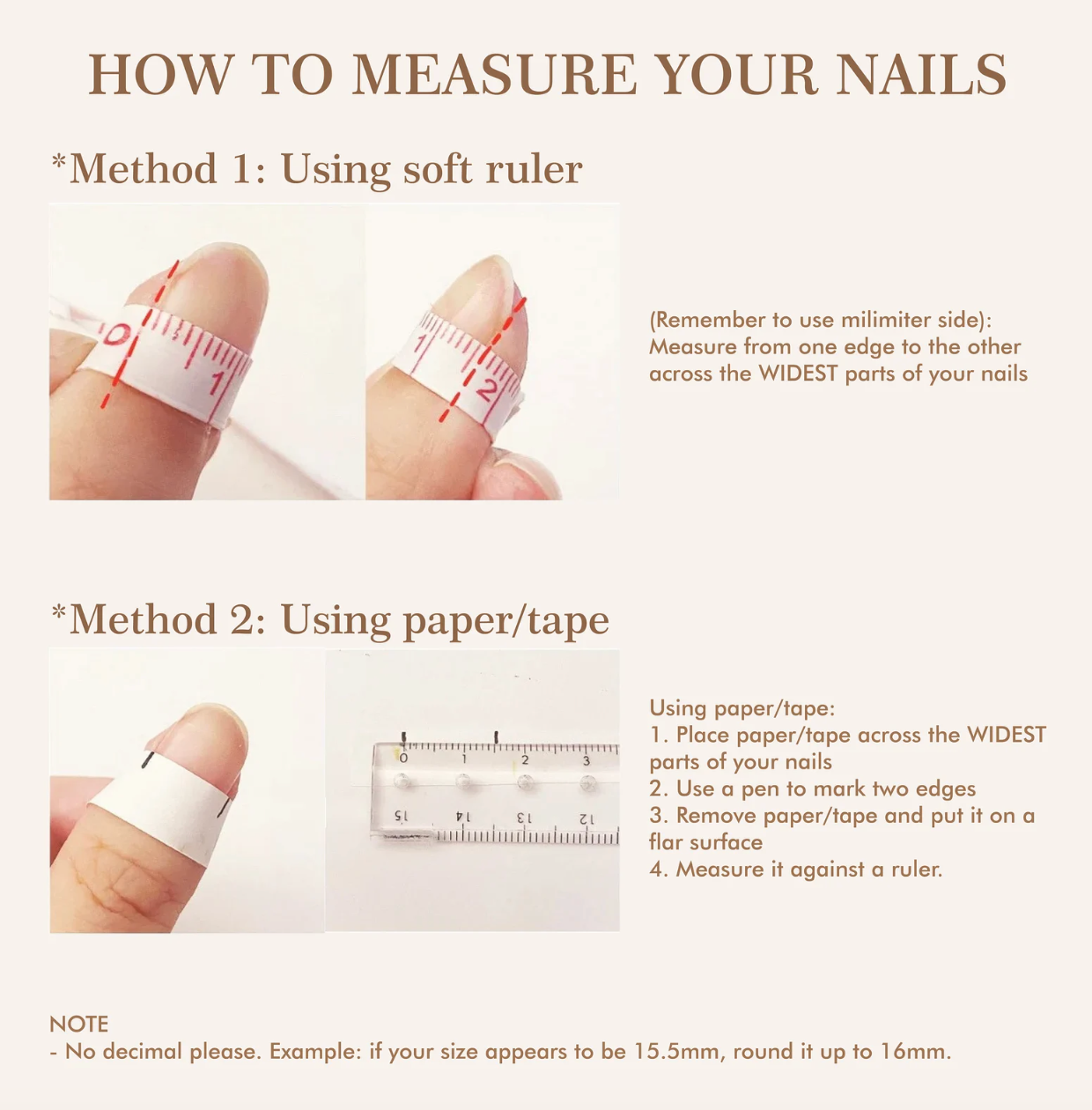 HOW TO MEASURE YOUR NAILS

*Method 1: Using soft ruler

0 1

1 2

(Remember to use milimiter side):
Measure from one edge to the other across the WIDEST parts of your nails

*Method 2: Using paper/tape

0 1 2 3

15 14 13 12

Using paper/tape:
1. Place paper/tape across the WIDEST parts of your nails
2. Use a pen to mark two edges
3. Remove paper/tape and put it on a flar surface
4. Measure it against a ruler.

NOTE
- No decimal please. Example: if your size appears to be 15.5mm, round it up to 16mm.